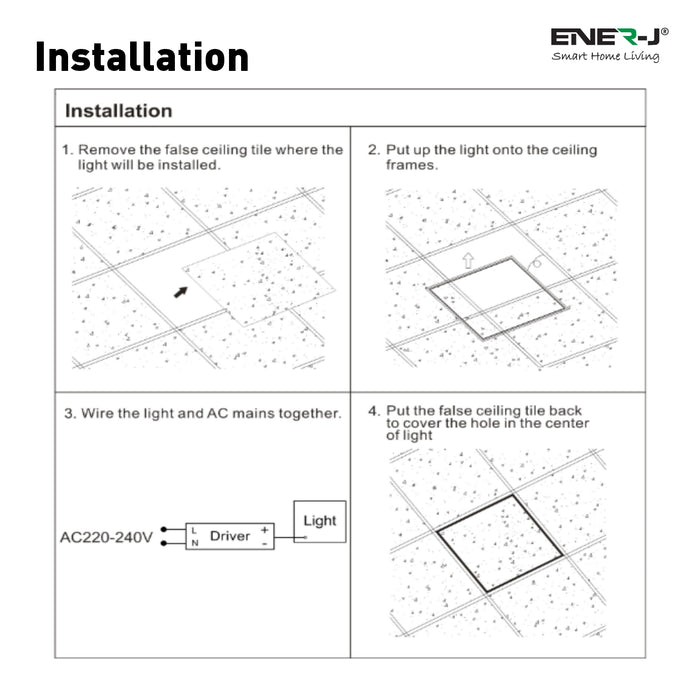 Installation

ENER-J®
Smart Home Living

Installation

1. Remove the false ceiling tile where the light will be installed.

2. Put up the light onto the ceiling frames.

3. Wire the light and AC mains together.

AC220-240V
L
N
Driver
+
-
Light

4. Put the false ceiling tile back to cover the hole in the center of light