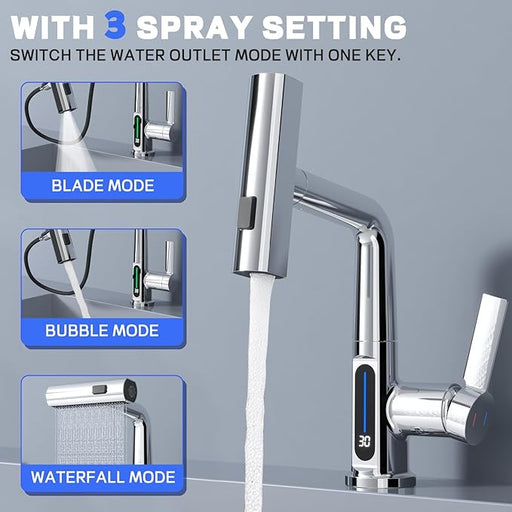 WITH 3 SPRAY SETTING
SWITCH THE WATER OUTLET MODE WITH ONE KEY.

BLADE MODE

BUBBLE MODE

WATERFALL MODE

30